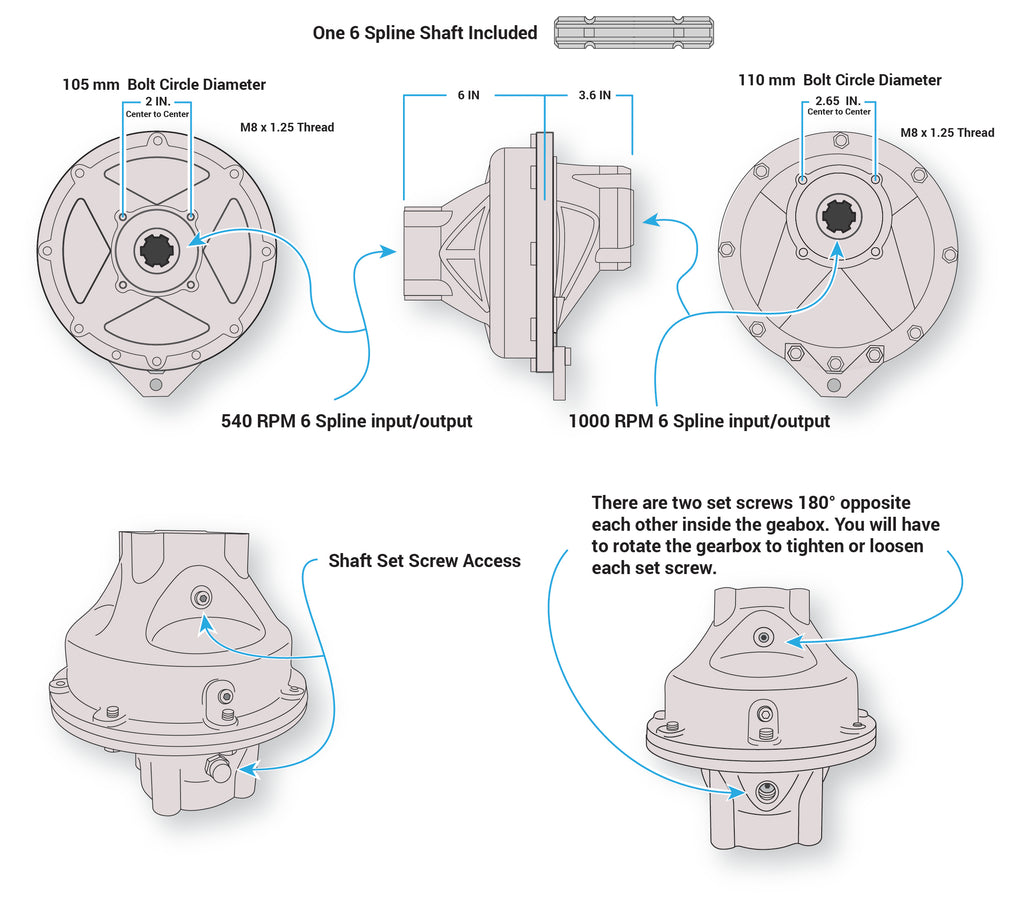 One 6 Spline Shaft Included

105 mm Bolt Circle Diameter

2 IN.
Center to Center

M8 x 1.25 Thread

6 IN

3.6 IN

110 mm Bolt Circle Diameter

2.65 IN.
Center to Center

M8 x 1.25 Thread

540 RPM 6 Spline input/output

1000 RPM 6 Spline input/output

Shaft Set Screw Access

There are two set screws 180° opposite each other inside the geabox. You will have to rotate the gearbox to tighten or loosen each set screw.