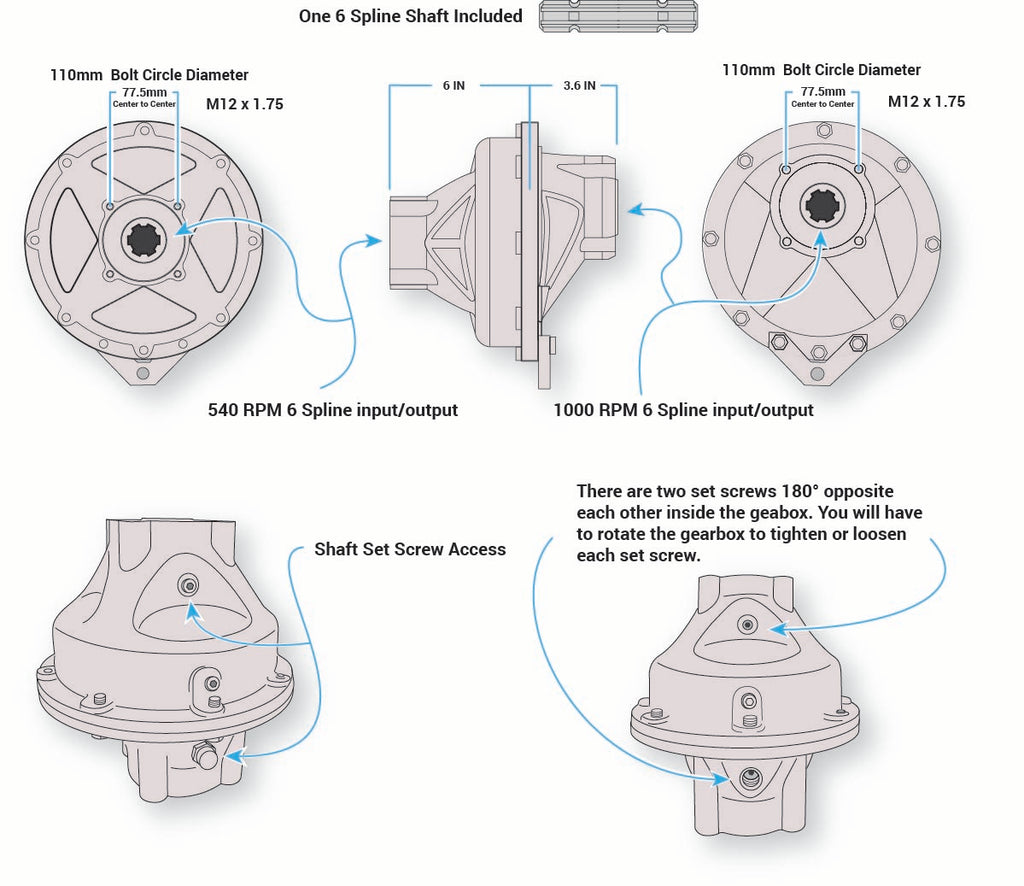 One 6 Spline Shaft Included

110mm Bolt Circle Diameter
77.5mm
Center to Center
M12 x 1.75

6 IN
3.6 IN

110mm Bolt Circle Diameter
77.5mm
Center to Center
M12 x 1.75

540 RPM 6 Spline input/output

1000 RPM 6 Spline input/output

Shaft Set Screw Access

There are two set screws 180° opposite each other inside the geabox. You will have to rotate the gearbox to tighten or loosen each set screw.